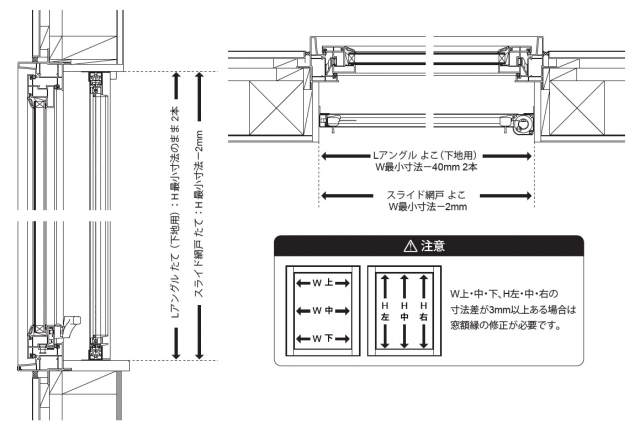 Lアングル たて（下地用）：H最小寸法のまま 2本

スライド網戸 たて：H最小寸法－2mm

Lアングル よこ（下地用）
W最小寸法－40mm 2本

スライド網戸 よこ
W最小寸法－2mm

⚠ 注意

W 上
W 中
W 下

H 左
H 中
H 右

W上・中・下、H左・中・右の寸法差が3mm以上ある場合は窓額縁の修正が必要です。